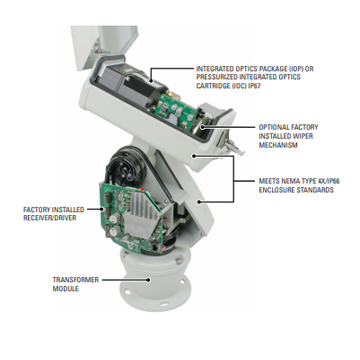 INTEGRATED OPTICS PACKAGE (IOP) OR PRESSURIZED INTEGRATED OPTICS CARTRIDGE (IOC) IP67

OPTIONAL FACTORY INSTALLED WIPER MECHANISM

MEETS NEMA TYPE 4X/IP66 ENCLOSURE STANDARDS

FACTORY INSTALLED RECEIVER/DRIVER

TRANSFORMER MODULE