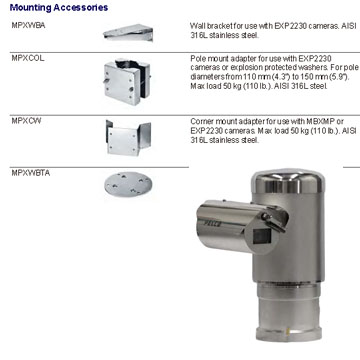 Mounting Accessories

MPXWBA

Wall bracket for use with EXP2230 cameras. AISI 316L stainless steel.

MPXCOL

Pole mount adapter for use with EXP2230 cameras or explosion protected washers. For pole diameters from 110 mm (4.3") to 150 mm (5.9"). Max load 50 kg (110 lb.). AISI 316L steel.

MPXCW

Corner mount adapter for use with MBXMP or EXP2230 cameras. Max load 50 kg (110 lb.). AISI 316L stainless steel.

MPXWBTA

PELCO